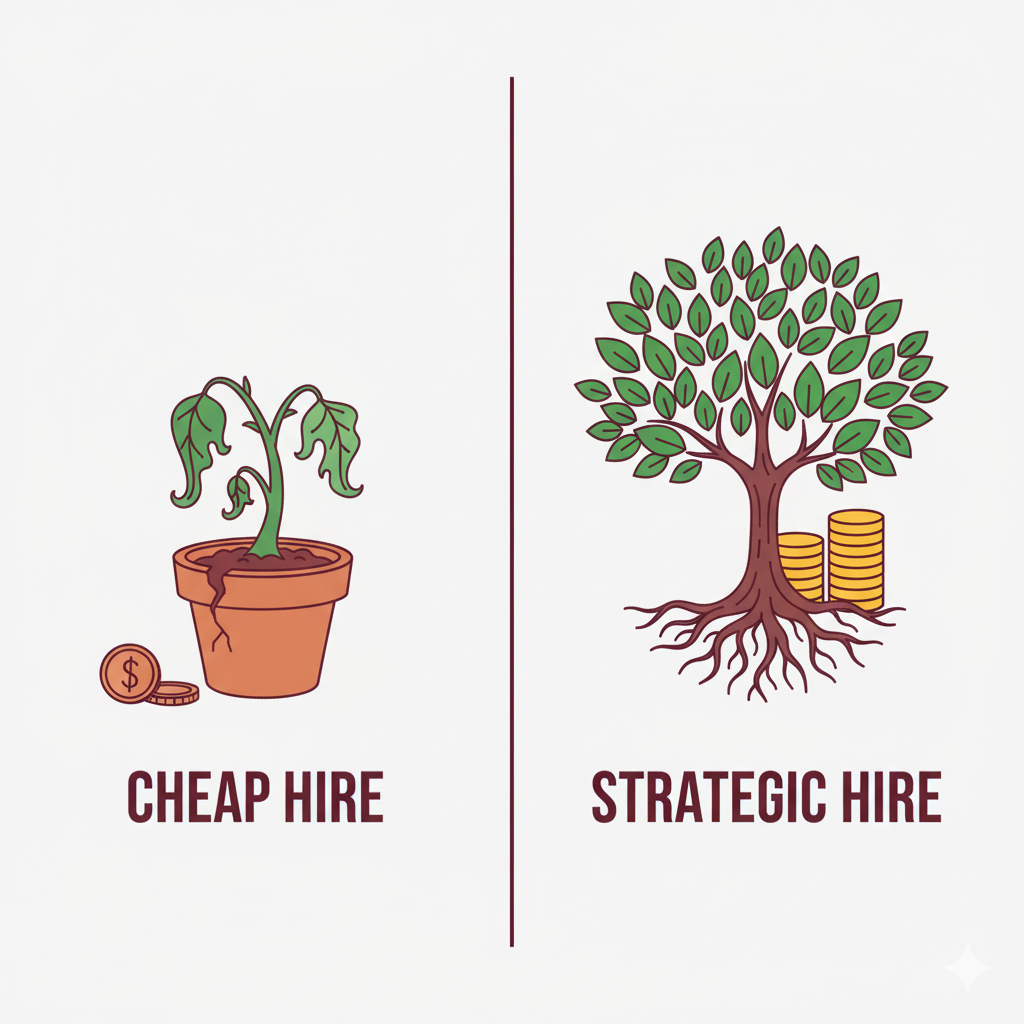 $

CHEAP HIRE

STRATEGIC HIRE